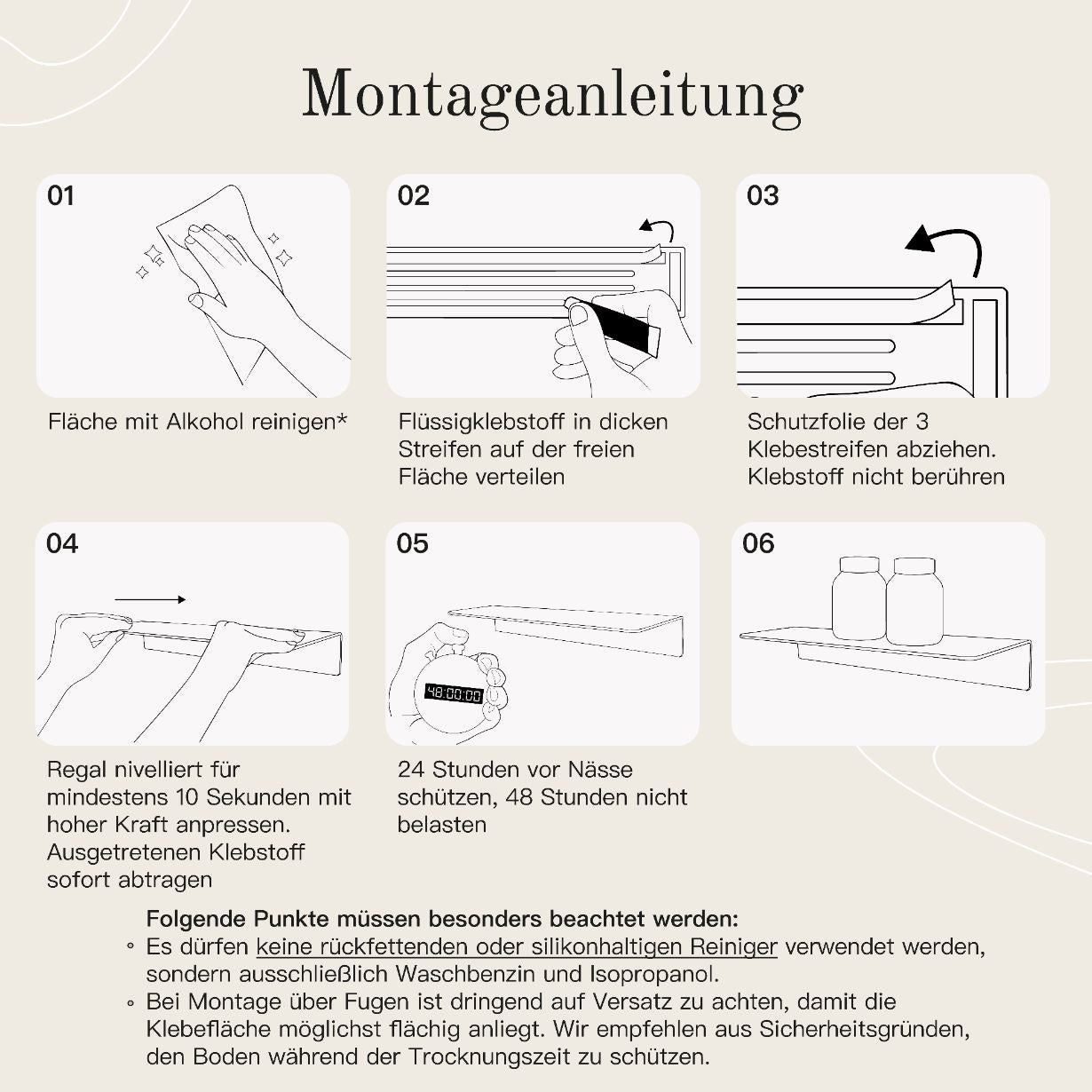 Montageanleitung

01

Fläche mit Alkohol reinigen*

02

Flüssigklebstoff in dicken Streifen auf der freien Fläche verteilen

03

Schutzfolie der 3 Klebestreifen abziehen. Klebstoff nicht berühren

04

Regal nivelliert für mindestens 10 Sekunden mit hoher Kraft anpressen. Ausgetretenen Klebstoff sofort abtragen

05

48:00:00

24 Stunden vor Nässe schützen, 48 Stunden nicht belasten

06

Folgende Punkte müssen besonders beachtet werden:
◦ Es dürfen keine rückfettenden oder silikonhaltigen Reiniger verwendet werden, sondern ausschließlich Waschbenzin und Isopropanol.
◦ Bei Montage über Fugen ist dringend auf Versatz zu achten, damit die Klebefläche möglichst flächig anliegt. Wir empfehlen aus Sicherheitsgründen, den Boden während der Trocknungszeit zu schützen.