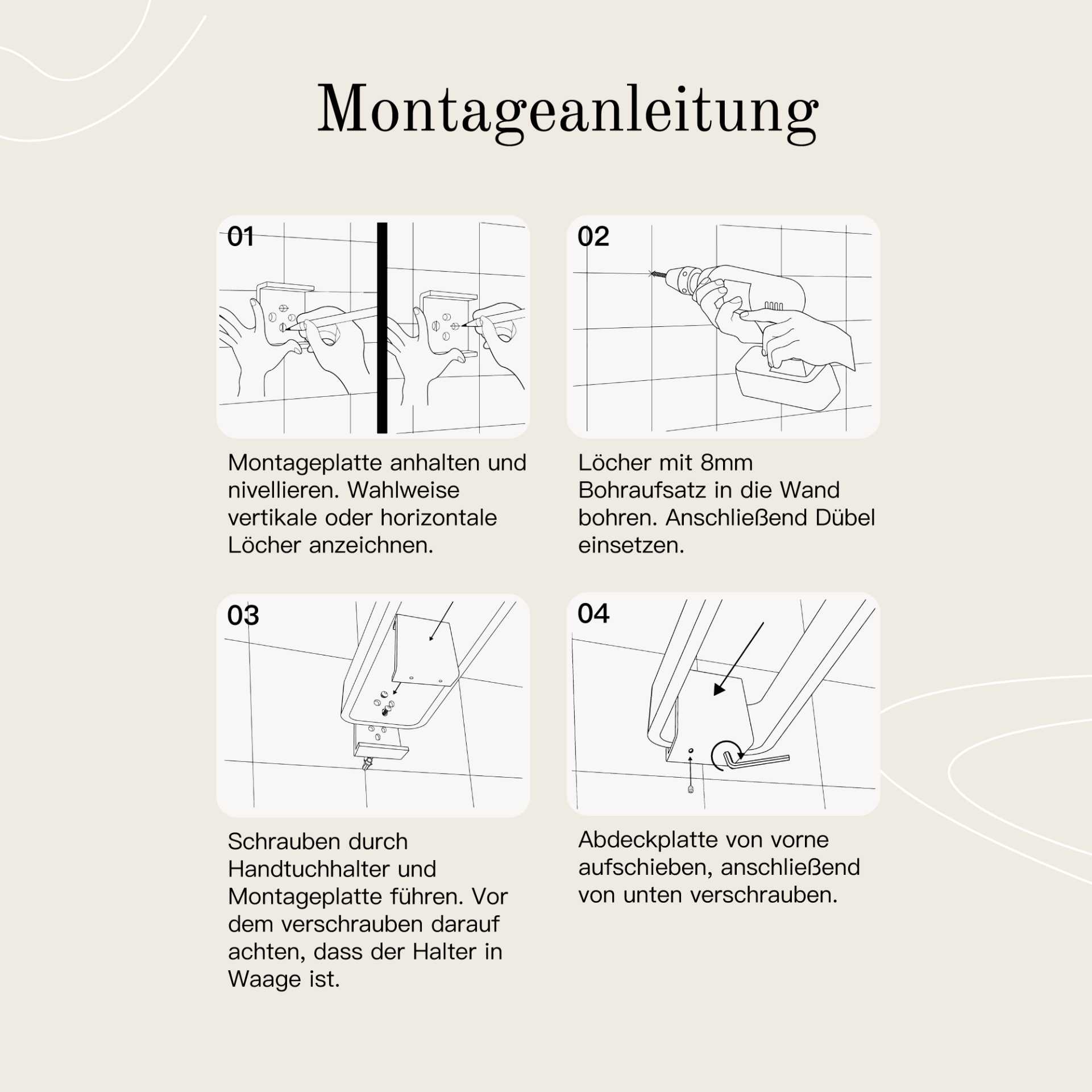 Montageanleitung

01

Montageplatte anhalten und nivellieren. Wahlweise vertikale oder horizontale Löcher anzeichnen.

02

Löcher mit 8mm Bohraufsatz in die Wand bohren. Anschließend Dübel einsetzen.

03

Schrauben durch Handtuchhalter und Montageplatte führen. Vor dem verschrauben darauf achten, dass der Halter in Waage ist.

04

Abdeckplatte von vorne aufschieben, anschließend von unten verschrauben.