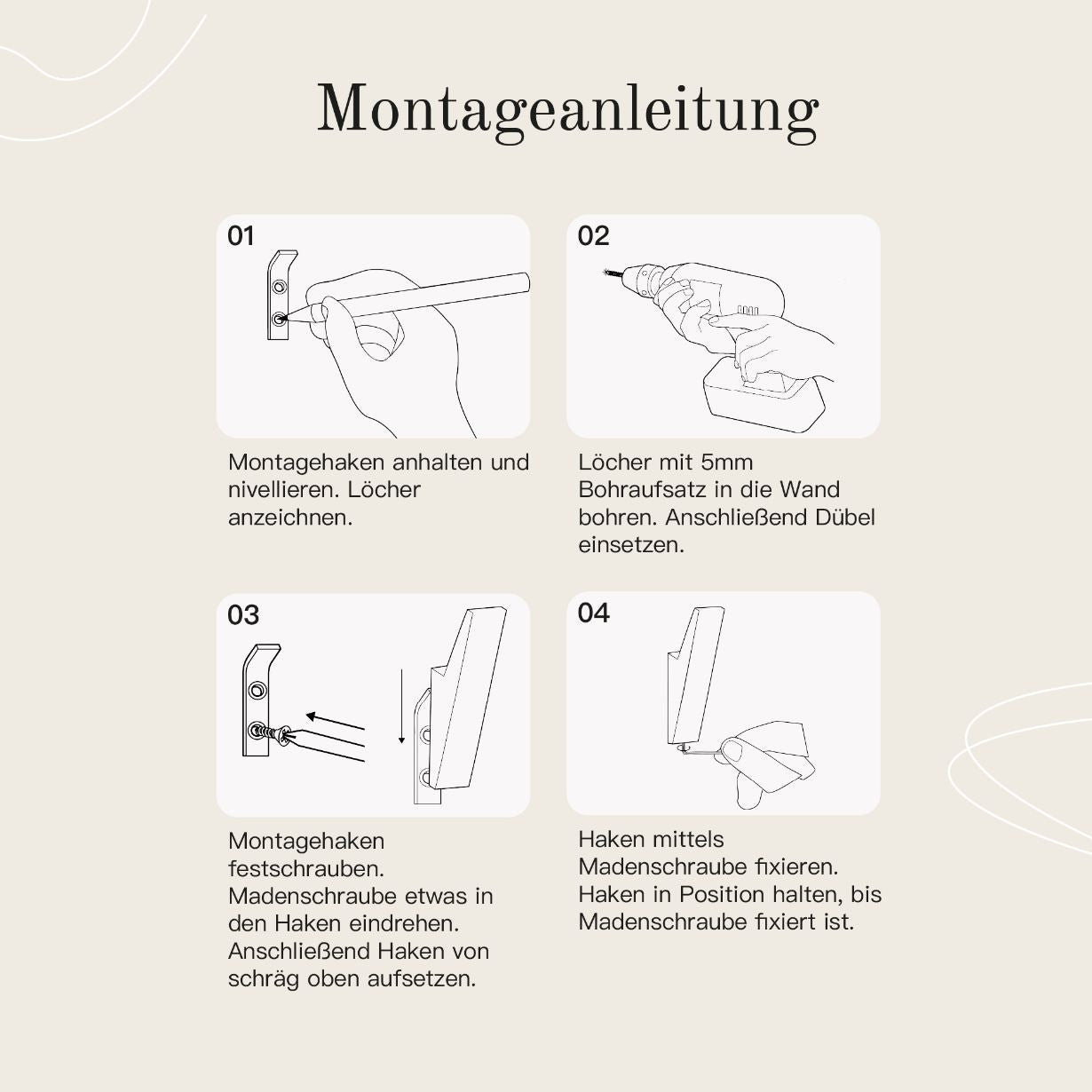 Montageanleitung

01

Montagehaken anhalten und nivellieren. Löcher anzeichnen.

02

Löcher mit 5mm Bohraufsatz in die Wand bohren. Anschließend Dübel einsetzen.

03

Montagehaken festschrauben. Madenschraube etwas in den Haken eindrehen. Anschließend Haken von schräg oben aufsetzen.

04

Haken mittels Madenschraube fixieren. Haken in Position halten, bis Madenschraube fixiert ist.