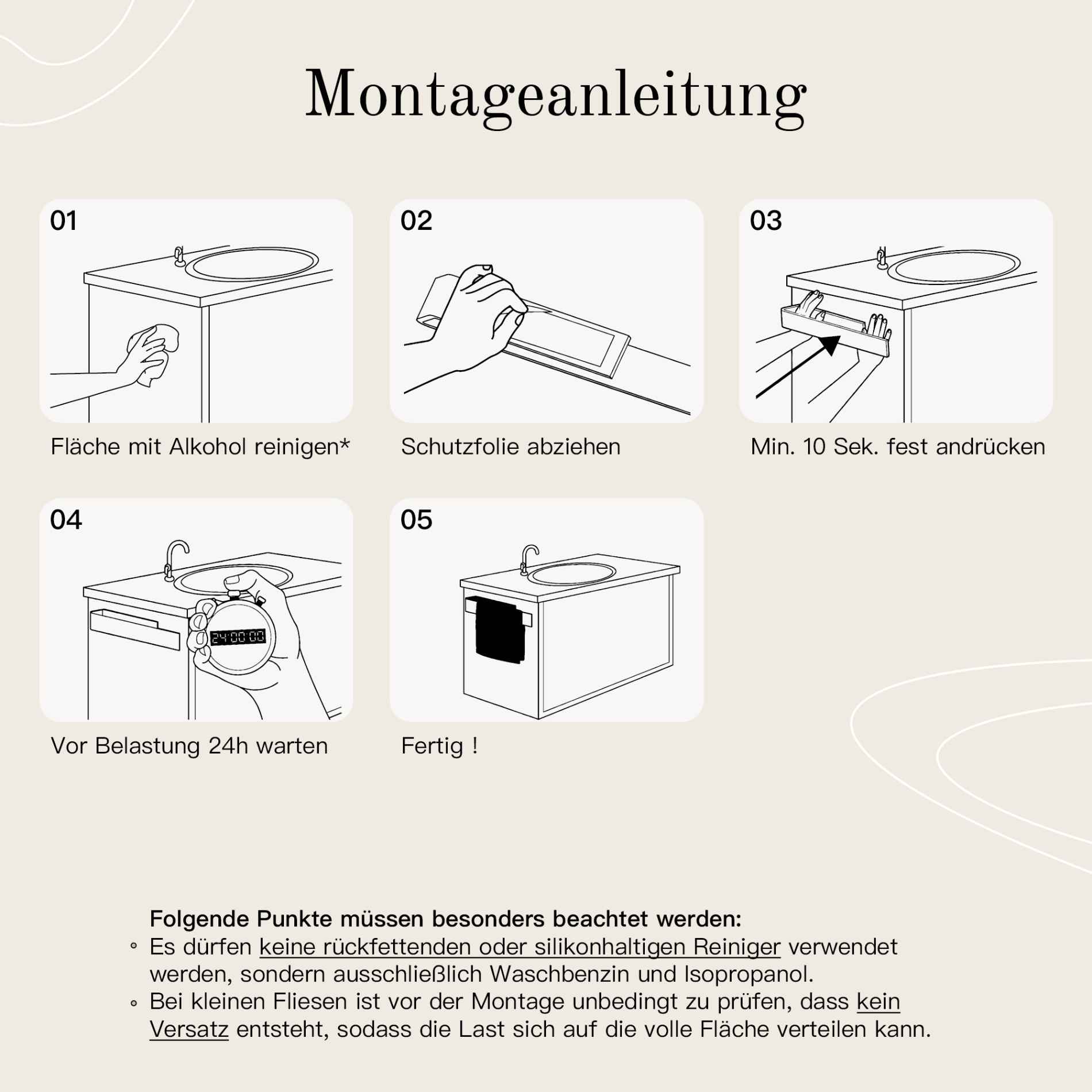 Montageanleitung

01

Fläche mit Alkohol reinigen*

02

Schutzfolie abziehen

03

Min. 10 Sek. fest andrücken

04

24:00:00

Vor Belastung 24h warten

05

Fertig !

Folgende Punkte müssen besonders beachtet werden:
◦ Es dürfen keine rückfettenden oder silikonhaltigen Reiniger verwendet werden, sondern ausschließlich Waschbenzin und Isopropanol.
◦ Bei kleinen Fliesen ist vor der Montage unbedingt zu prüfen, dass kein Versatz entsteht, sodass die Last sich auf die volle Fläche verteilen kann.