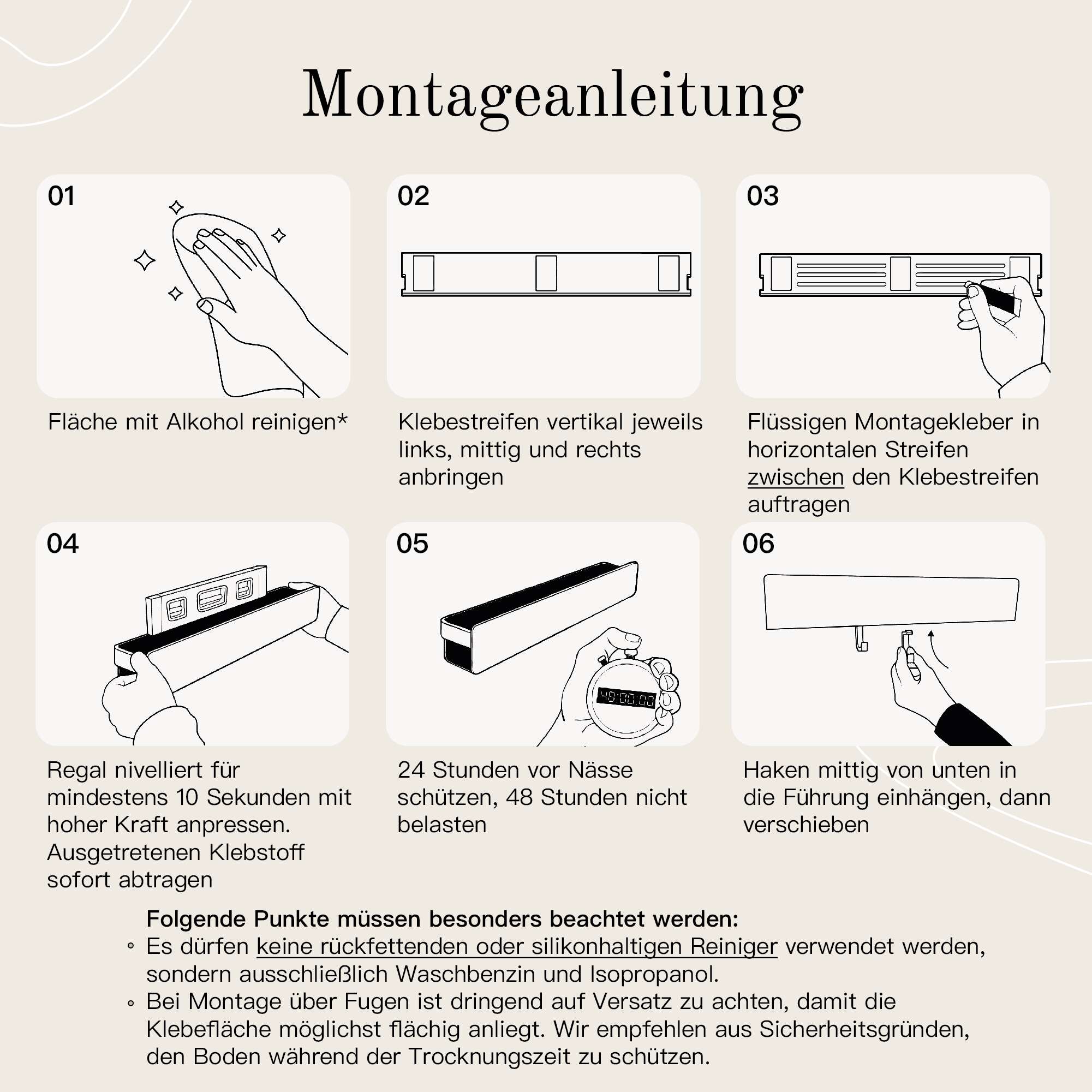 Montageanleitung

01

Fläche mit Alkohol reinigen*

02

Klebestreifen vertikal jeweils links, mittig und rechts anbringen

03

Flüssigen Montagekleber in horizontalen Streifen zwischen den Klebestreifen auftragen

04

Regal nivelliert für mindestens 10 Sekunden mit hoher Kraft anpressen. Ausgetretenen Klebstoff sofort abtragen

05

48:00:00

24 Stunden vor Nässe schützen, 48 Stunden nicht belasten

06

Haken mittig von unten in die Führung einhängen, dann verschieben

Folgende Punkte müssen besonders beachtet werden:
◦ Es dürfen keine rückfettenden oder silikonhaltigen Reiniger verwendet werden, sondern ausschließlich Waschbenzin und Isopropanol.
◦ Bei Montage über Fugen ist dringend auf Versatz zu achten, damit die Klebefläche möglichst flächig anliegt. Wir empfehlen aus Sicherheitsgründen, den Boden während der Trocknungszeit zu schützen.