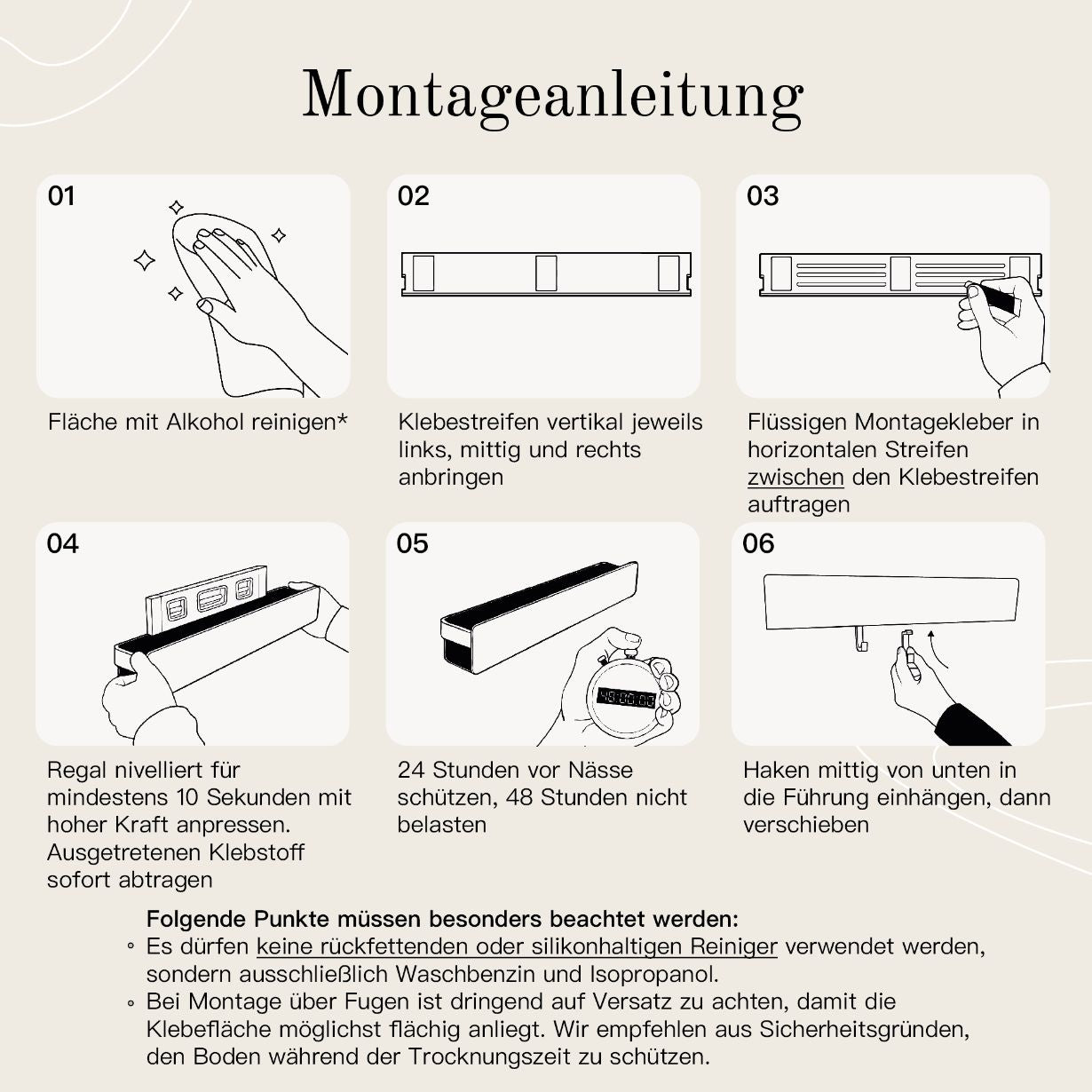 Montageanleitung

01

Fläche mit Alkohol reinigen*

02

Klebestreifen vertikal jeweils links, mittig und rechts anbringen

03

Flüssigen Montagekleber in horizontalen Streifen zwischen den Klebestreifen auftragen

04

Regal nivelliert für mindestens 10 Sekunden mit hoher Kraft anpressen. Ausgetretenen Klebstoff sofort abtragen

05

48:00:00

24 Stunden vor Nässe schützen, 48 Stunden nicht belasten

06

Haken mittig von unten in die Führung einhängen, dann verschieben

Folgende Punkte müssen besonders beachtet werden:
◦ Es dürfen keine rückfettenden oder silikonhaltigen Reiniger verwendet werden, sondern ausschließlich Waschbenzin und Isopropanol.
◦ Bei Montage über Fugen ist dringend auf Versatz zu achten, damit die Klebefläche möglichst flächig anliegt. Wir empfehlen aus Sicherheitsgründen, den Boden während der Trocknungszeit zu schützen.