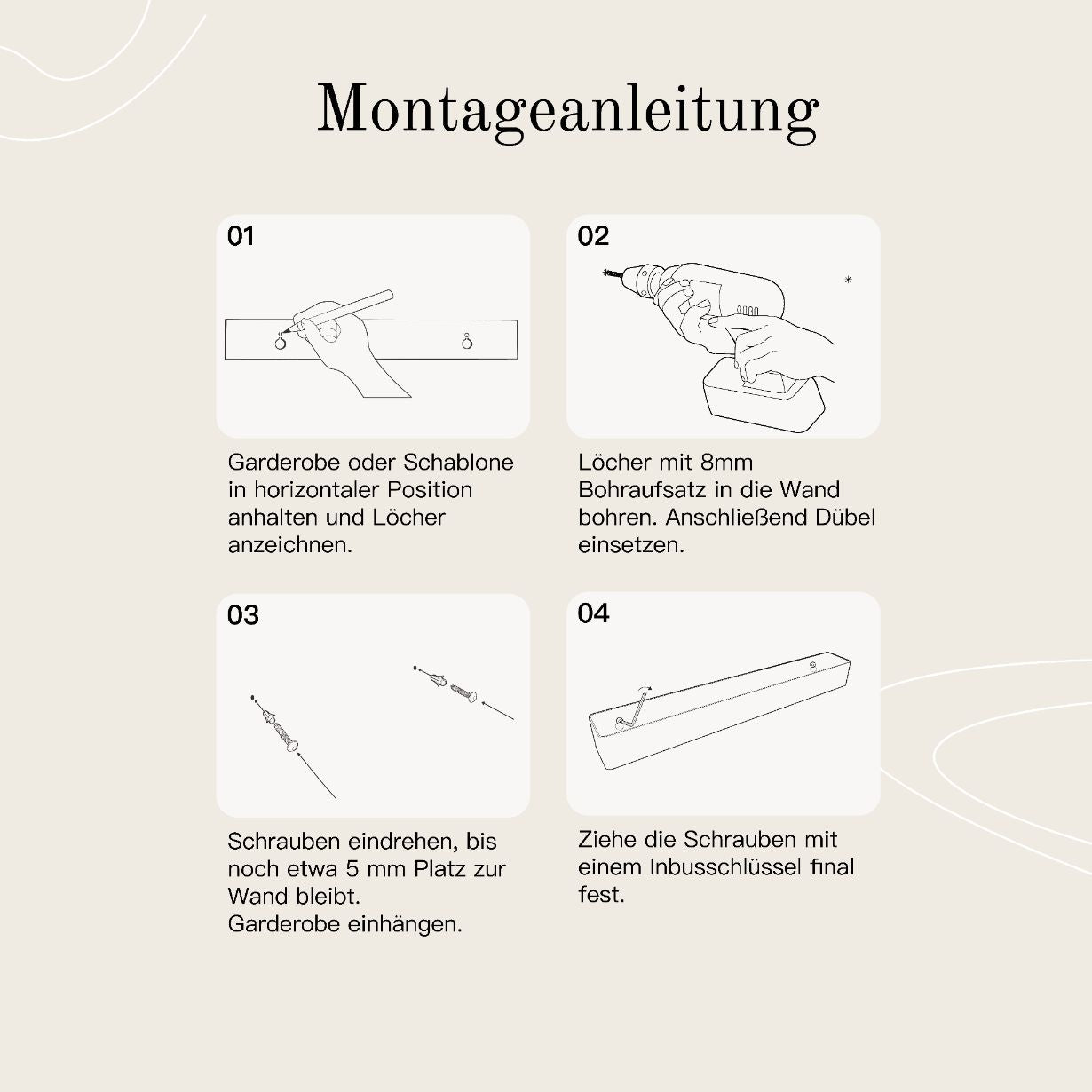 Montageanleitung

01

Garderobe oder Schablone in horizontaler Position anhalten und Löcher anzeichnen.

02

Löcher mit 8mm Bohraufsatz in die Wand bohren. Anschließend Dübel einsetzen.

03

Schrauben eindrehen, bis noch etwa 5 mm Platz zur Wand bleibt.
Garderobe einhängen.

04

Ziehe die Schrauben mit einem Inbusschlüssel final fest.