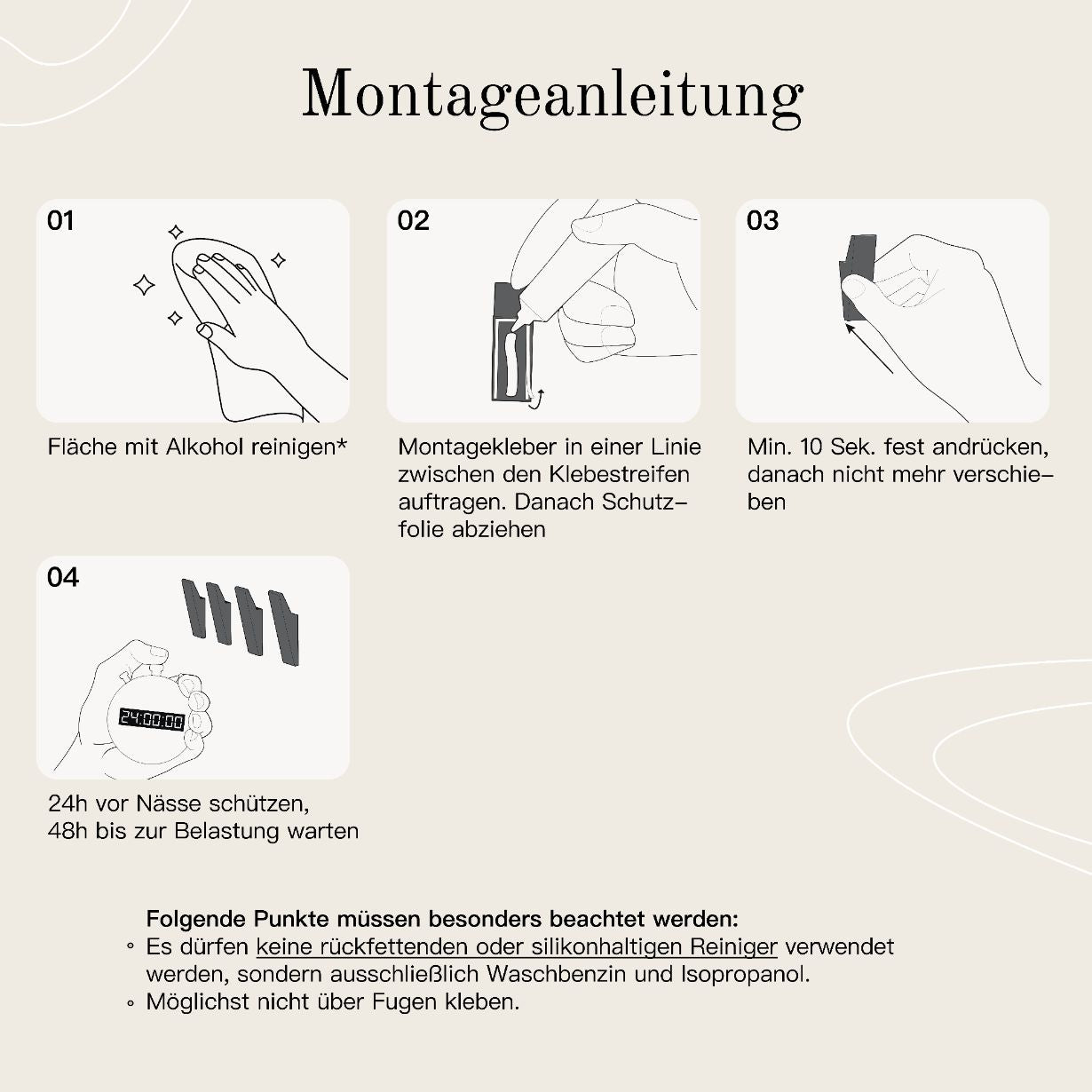 Montageanleitung

01

Fläche mit Alkohol reinigen*

02

Montagekleber in einer Linie zwischen den Klebestreifen auftragen. Danach Schutzfolie abziehen

03

Min. 10 Sek. fest andrücken, danach nicht mehr verschieben

04

24:00:00

24h vor Nässe schützen, 48h bis zur Belastung warten

Folgende Punkte müssen besonders beachtet werden:
◦ Es dürfen keine rückfettenden oder silikonhaltigen Reiniger verwendet werden, sondern ausschließlich Waschbenzin und Isopropanol.
◦ Möglichst nicht über Fugen kleben.