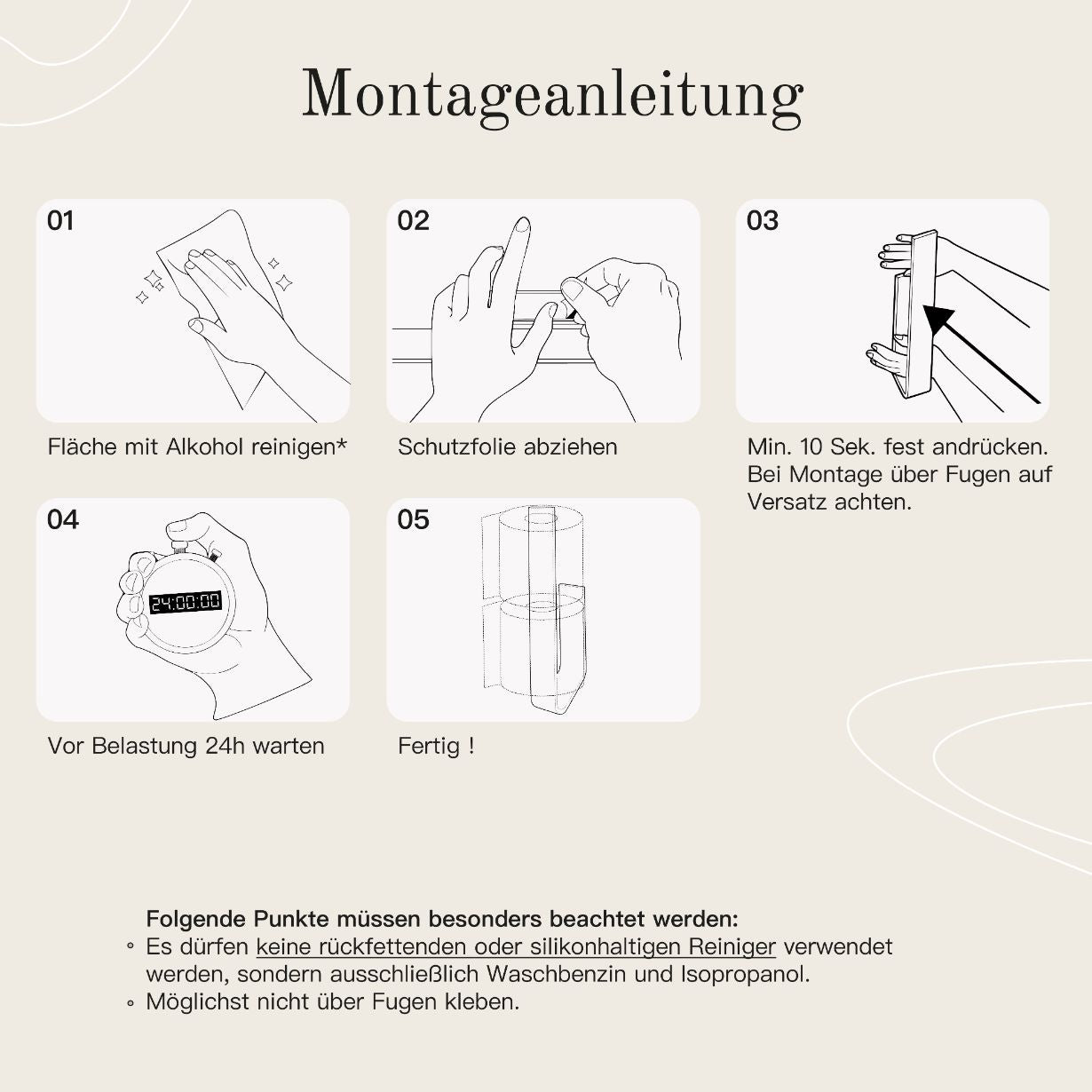 Montageanleitung

01

Fläche mit Alkohol reinigen*

02

Schutzfolie abziehen

03

Min. 10 Sek. fest andrücken. Bei Montage über Fugen auf Versatz achten.

04

24:00:00

Vor Belastung 24h warten

05

Fertig !

Folgende Punkte müssen besonders beachtet werden:
◦ Es dürfen keine rückfettenden oder silikonhaltigen Reiniger verwendet werden, sondern ausschließlich Waschbenzin und Isopropanol.
◦ Möglichst nicht über Fugen kleben.