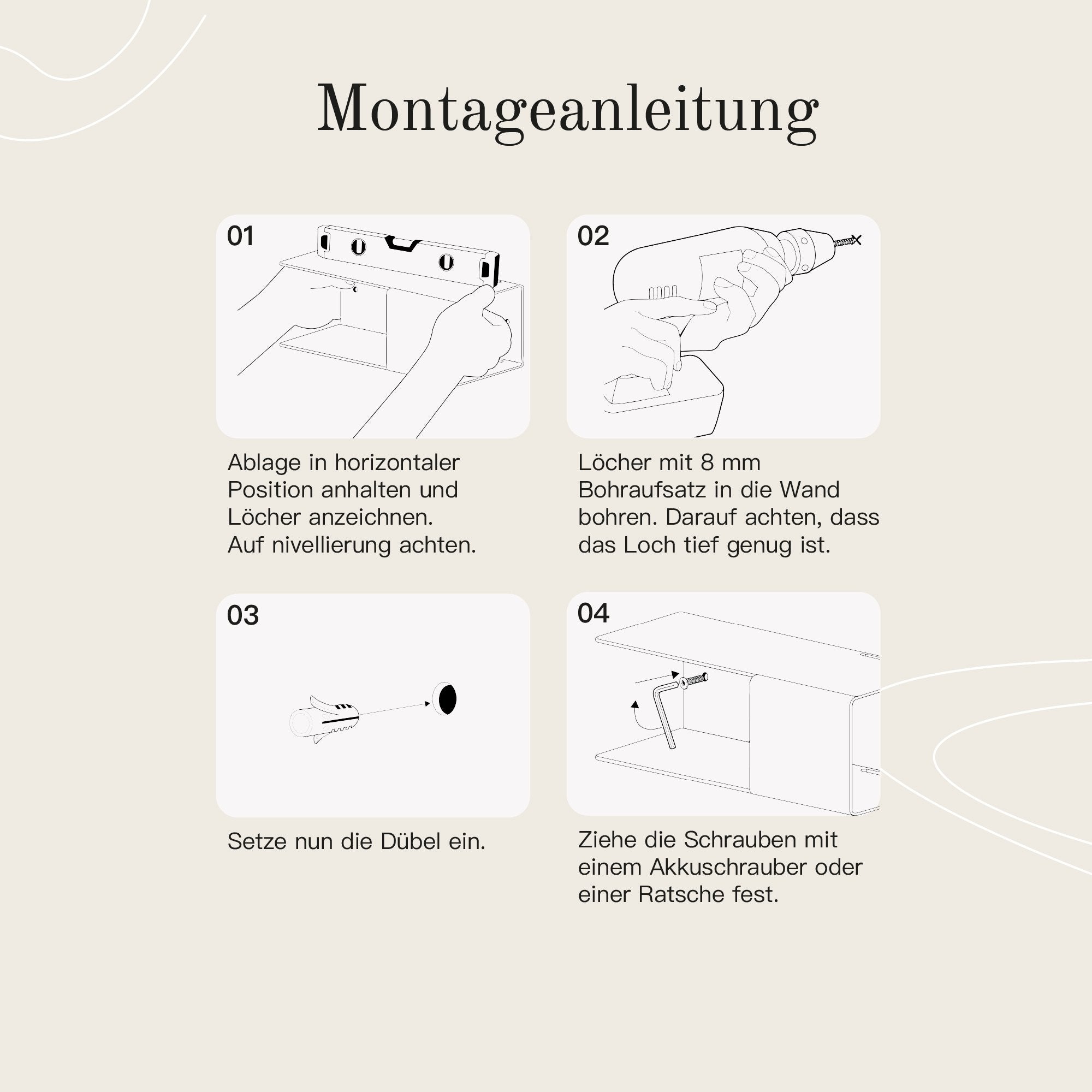 Montageanleitung

01

Ablage in horizontaler Position anhalten und Löcher anzeichnen. Auf nivellierung achten.

02

Löcher mit 8 mm Bohraufsatz in die Wand bohren. Darauf achten, dass das Loch tief genug ist.

03

Setze nun die Dübel ein.

04

Ziehe die Schrauben mit einem Akkuschrauber oder einer Ratsche fest.